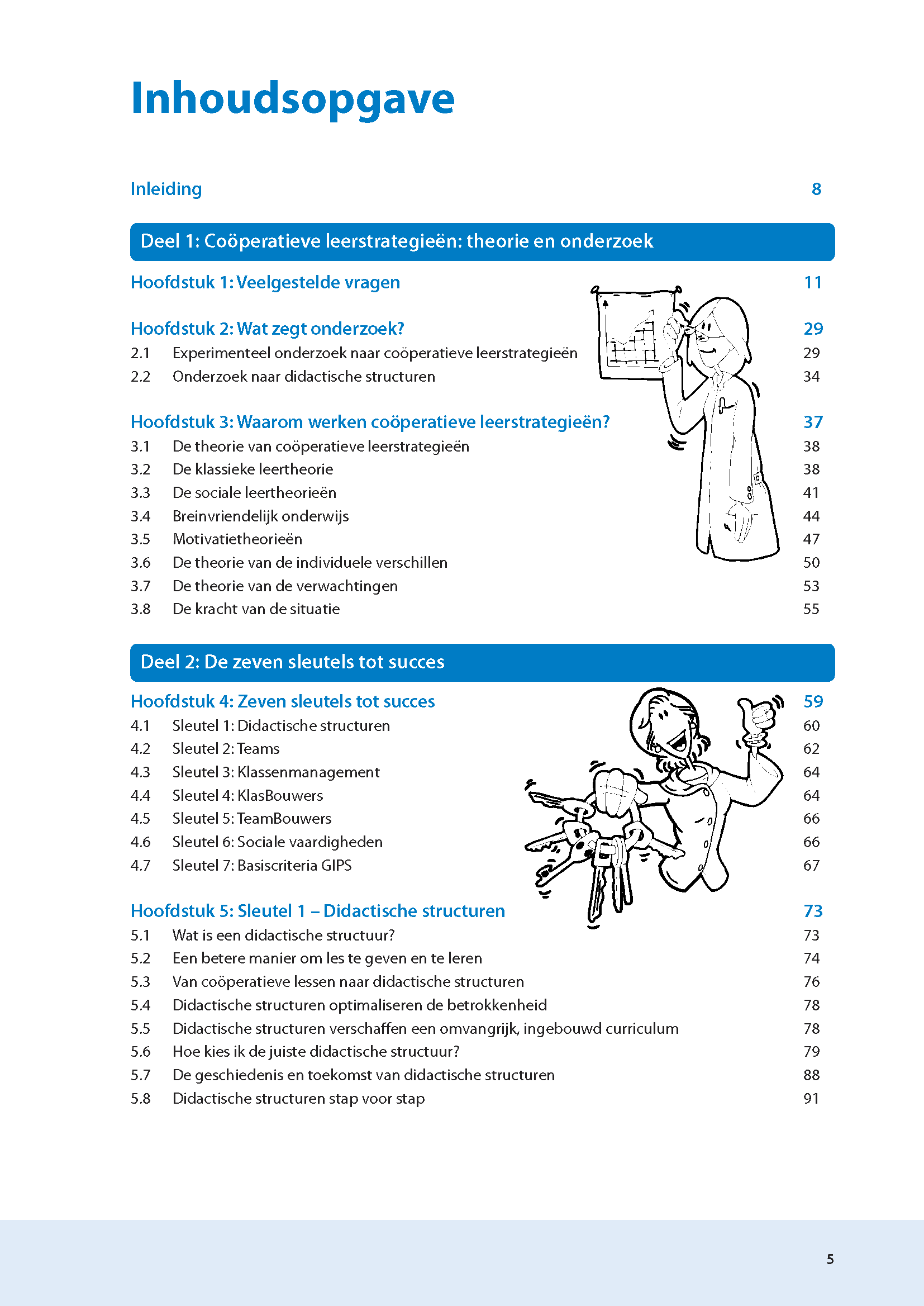 Inhoudsopgave

Inleiding 8

Deel 1: Coöperatieve leerstrategieën: theorie en onderzoek

Hoofdstuk 1: Veelgestelde vragen 11

Hoofdstuk 2: Wat zegt onderzoek? 29
2.1 Experimenteel onderzoek naar coöperatieve leerstrategieën 29
2.2 Onderzoek naar didactische structuren 34

Hoofdstuk 3: Waarom werken coöperatieve leerstrategieën? 37
3.1 De theorie van coöperatieve leerstrategieën 38
3.2 De klassieke leertheorie 38
3.3 De sociale leertheorieën 41
3.4 Breinvriendelijk onderwijs 44
3.5 Motivatietheorieën 47
3.6 De theorie van de individuele verschillen 50
3.7 De theorie van de verwachtingen 53
3.8 De kracht van de situatie 55

Deel 2: De zeven sleutels tot succes

Hoofdstuk 4: Zeven sleutels tot succes 59
4.1 Sleutel 1: Didactische structuren 60
4.2 Sleutel 2: Teams 62
4.3 Sleutel 3: Klassenmanagement 64
4.4 Sleutel 4: KlasBouwers 64
4.5 Sleutel 5: TeamBouwers 66
4.6 Sleutel 6: Sociale vaardigheden 66
4.7 Sleutel 7: Basiscriteria GIPS 67

Hoofdstuk 5: Sleutel 1 – Didactische structuren 73
5.1 Wat is een didactische structuur? 73
5.2 Een betere manier om les te geven en te leren 74
5.3 Van coöperatieve lessen naar didactische structuren 76
5.4 Didactische structuren optimaliseren de betrokkenheid 78
5.5 Didactische structuren verschaffen een omvangrijk, ingebouwd curriculum 78
5.6 Hoe kies ik de juiste didactische structuur? 79
5.7 De geschiedenis en toekomst van didactische structuren 88
5.8 Didactische structuren stap voor stap 91

5